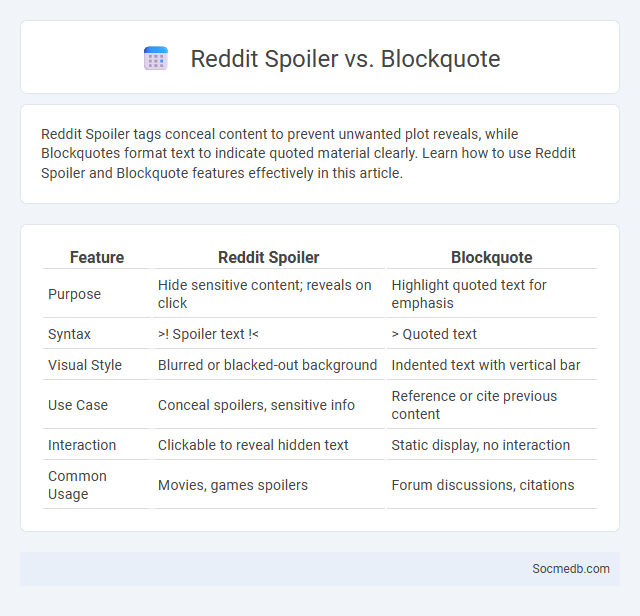 Reddit Spoiler vs. Blockquote

Reddit Spoiler tags conceal content to prevent unwanted plot reveals, while Blockquotes format text to indicate quoted material clearly. Learn how to use Reddit Spoiler and Blockquote features effectively in this article.

| Feature | Reddit Spoiler | Blockquote |
|---|---|---|
| Purpose | Hide sensitive content; reveals on click | Highlight quoted text for emphasis |
| Syntax | >! Spoiler text !< | > Quoted text |
| Visual Style | Blurred or blacked-out background | Indented text with vertical bar |
| Use Case | Conceal spoilers, sensitive info | Reference or cite previous content |
| Interaction | Clickable to reveal hidden text | Static display, no interaction |
| Common Usage | Movies, games spoilers | Forum discussions, citations |

Socmedb.com