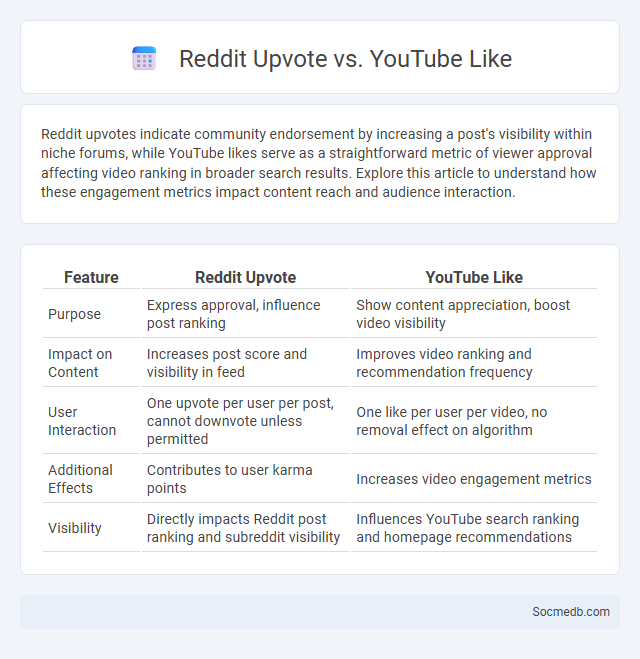 Reddit Upvote vs. YouTube Like

Reddit upvotes indicate community endorsement by increasing a post's visibility within niche forums, while YouTube likes serve as a straightforward metric of viewer approval affecting video ranking in broader search results. Explore this article to understand how these engagement metrics impact content reach and audience interaction.

| Feature | Reddit Upvote | YouTube Like |
|---|---|---|
| Purpose | Express approval, influence post ranking | Show content appreciation, boost video visibility |
| Impact on Content | Increases post score and visibility in feed | Improves video ranking and recommendation frequency |
| User Interaction | One upvote per user per post, cannot downvote unless permitted | One like per user per video, no removal effect on algorithm |
| Additional Effects | Contributes to user karma points | Increases video engagement metrics |
| Visibility | Directly impacts Reddit post ranking and subreddit visibility | Influences YouTube search ranking and homepage recommendations |

Socmedb.com