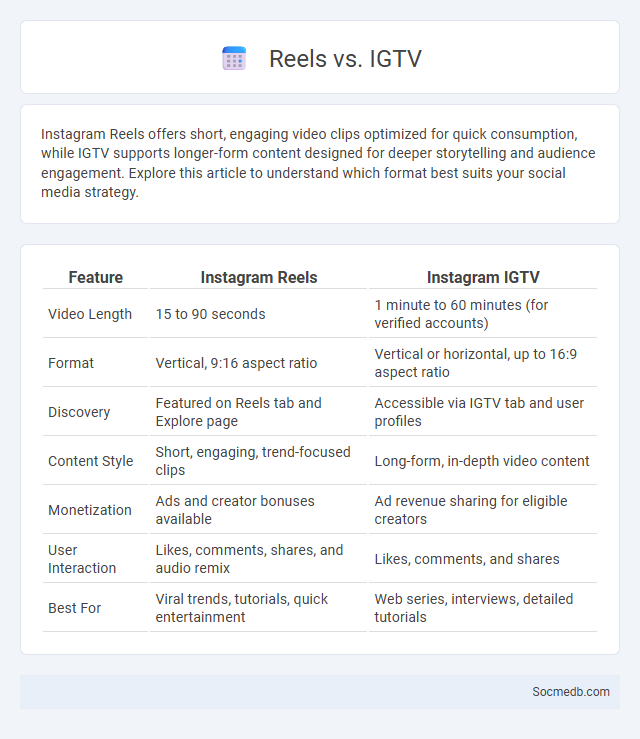 Reels vs. IGTV

Instagram Reels offers short, engaging video clips optimized for quick consumption, while IGTV supports longer-form content designed for deeper storytelling and audience engagement. Explore this article to understand which format best suits your social media strategy.

| Feature | Instagram Reels | Instagram IGTV |
|---|---|---|
| Video Length | 15 to 90 seconds | 1 minute to 60 minutes (for verified accounts) |
| Format | Vertical, 9:16 aspect ratio | Vertical or horizontal, up to 16:9 aspect ratio |
| Discovery | Featured on Reels tab and Explore page | Accessible via IGTV tab and user profiles |
| Content Style | Short, engaging, trend-focused clips | Long-form, in-depth video content |
| Monetization | Ads and creator bonuses available | Ad revenue sharing for eligible creators |
| User Interaction | Likes, comments, shares, and audio remix | Likes, comments, and shares |
| Best For | Viral trends, tutorials, quick entertainment | Web series, interviews, detailed tutorials |

Socmedb.com