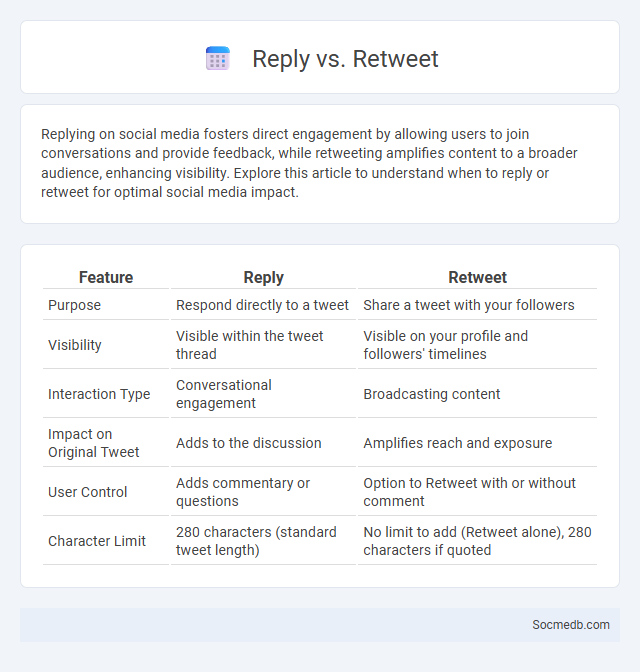 Reply vs. Retweet

Replying on social media fosters direct engagement by allowing users to join conversations and provide feedback, while retweeting amplifies content to a broader audience, enhancing visibility. Explore this article to understand when to reply or retweet for optimal social media impact.

| Feature | Reply | Retweet |
|---|---|---|
| Purpose | Respond directly to a tweet | Share a tweet with your followers |
| Visibility | Visible within the tweet thread | Visible on your profile and followers' timelines |
| Interaction Type | Conversational engagement | Broadcasting content |
| Impact on Original Tweet | Adds to the discussion | Amplifies reach and exposure |
| User Control | Adds commentary or questions | Option to Retweet with or without comment |
| Character Limit | 280 characters (standard tweet length) | No limit to add (Retweet alone), 280 characters if quoted |

Socmedb.com