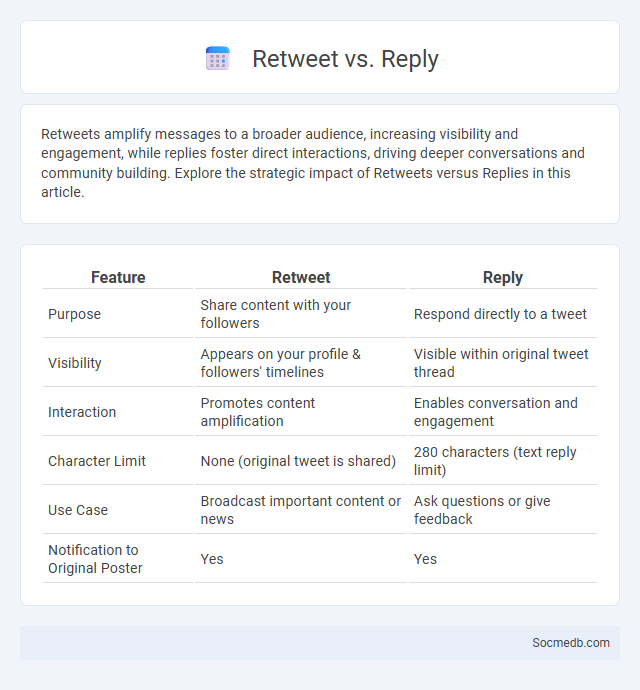 Retweet vs. Reply

Retweets amplify messages to a broader audience, increasing visibility and engagement, while replies foster direct interactions, driving deeper conversations and community building. Explore the strategic impact of Retweets versus Replies in this article.

| Feature | Retweet | Reply |
|---|---|---|
| Purpose | Share content with your followers | Respond directly to a tweet |
| Visibility | Appears on your profile & followers' timelines | Visible within original tweet thread |
| Interaction | Promotes content amplification | Enables conversation and engagement |
| Character Limit | None (original tweet is shared) | 280 characters (text reply limit) |
| Use Case | Broadcast important content or news | Ask questions or give feedback |
| Notification to Original Poster | Yes | Yes |

Socmedb.com