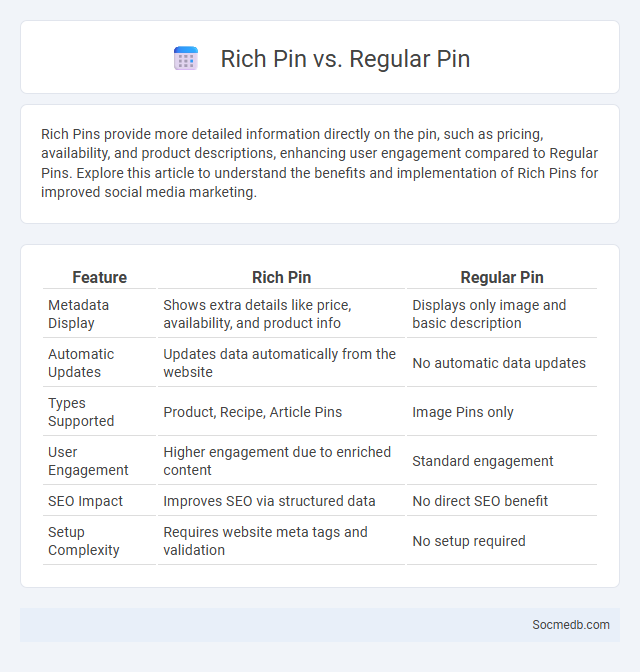 Rich Pin vs. Regular Pin

Rich Pins provide more detailed information directly on the pin, such as pricing, availability, and product descriptions, enhancing user engagement compared to Regular Pins. Explore this article to understand the benefits and implementation of Rich Pins for improved social media marketing.

| Feature | Rich Pin | Regular Pin |
|---|---|---|
| Metadata Display | Shows extra details like price, availability, and product info | Displays only image and basic description |
| Automatic Updates | Updates data automatically from the website | No automatic data updates |
| Types Supported | Product, Recipe, Article Pins | Image Pins only |
| User Engagement | Higher engagement due to enriched content | Standard engagement |
| SEO Impact | Improves SEO via structured data | No direct SEO benefit |
| Setup Complexity | Requires website meta tags and validation | No setup required |

Socmedb.com