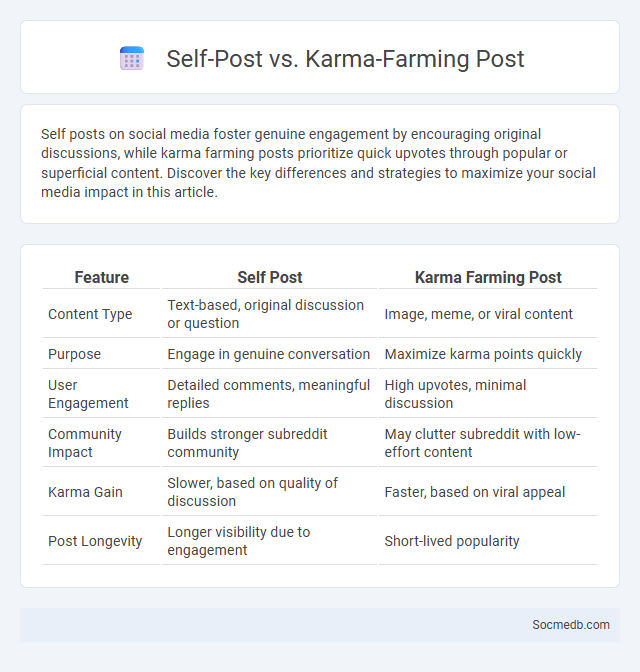 Self-Post vs. Karma-Farming Post

Self posts on social media foster genuine engagement by encouraging original discussions, while karma farming posts prioritize quick upvotes through popular or superficial content. Discover the key differences and strategies to maximize your social media impact in this article.

| Feature | Self Post | Karma Farming Post |
|---|---|---|
| Content Type | Text-based, original discussion or question | Image, meme, or viral content |
| Purpose | Engage in genuine conversation | Maximize karma points quickly |
| User Engagement | Detailed comments, meaningful replies | High upvotes, minimal discussion |
| Community Impact | Builds stronger subreddit community | May clutter subreddit with low-effort content |
| Karma Gain | Slower, based on quality of discussion | Faster, based on viral appeal |
| Post Longevity | Longer visibility due to engagement | Short-lived popularity |

Socmedb.com