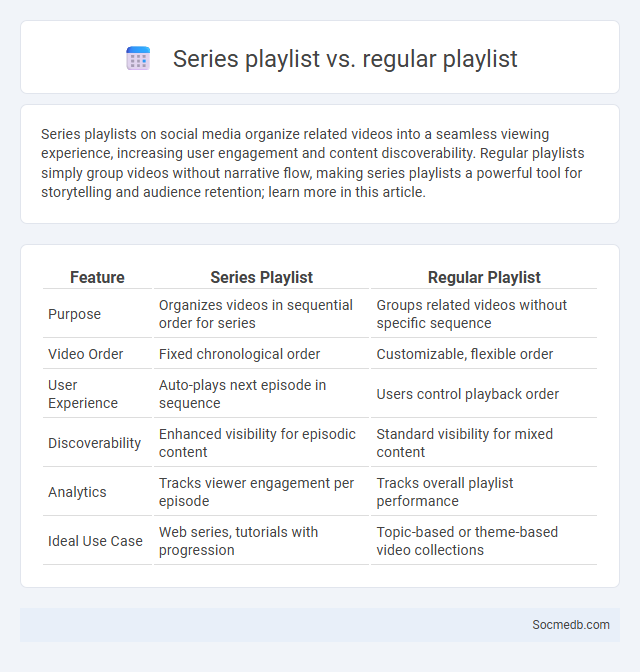 Series playlist vs. regular playlist

Series playlists on social media organize related videos into a seamless viewing experience, increasing user engagement and content discoverability. Regular playlists simply group videos without narrative flow, making series playlists a powerful tool for storytelling and audience retention; learn more in this article.

| Feature | Series Playlist | Regular Playlist |
|---|---|---|
| Purpose | Organizes videos in sequential order for series | Groups related videos without specific sequence |
| Video Order | Fixed chronological order | Customizable, flexible order |
| User Experience | Auto-plays next episode in sequence | Users control playback order |
| Discoverability | Enhanced visibility for episodic content | Standard visibility for mixed content |
| Analytics | Tracks viewer engagement per episode | Tracks overall playlist performance |
| Ideal Use Case | Web series, tutorials with progression | Topic-based or theme-based video collections |

Socmedb.com