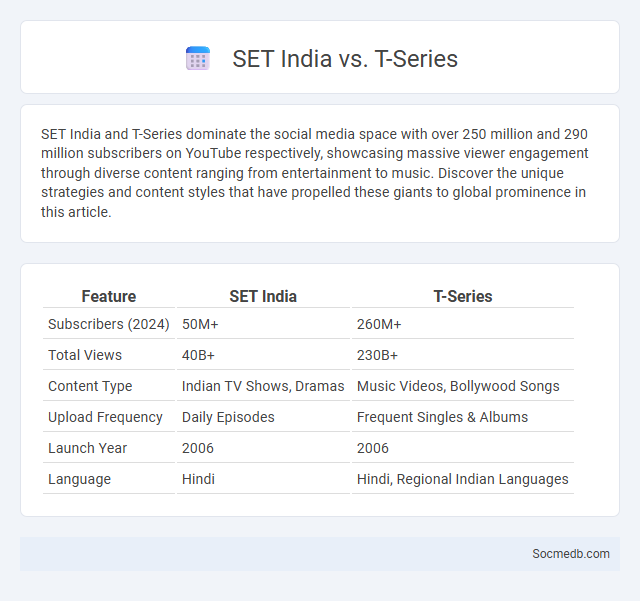 SET India vs. T-Series

SET India and T-Series dominate the social media space with over 250 million and 290 million subscribers on YouTube respectively, showcasing massive viewer engagement through diverse content ranging from entertainment to music. Discover the unique strategies and content styles that have propelled these giants to global prominence in this article.

| Feature | SET India | T-Series |
|---|---|---|
| Subscribers (2024) | 50M+ | 260M+ |
| Total Views | 40B+ | 230B+ |
| Content Type | Indian TV Shows, Dramas | Music Videos, Bollywood Songs |
| Upload Frequency | Daily Episodes | Frequent Singles & Albums |
| Launch Year | 2006 | 2006 |
| Language | Hindi | Hindi, Regional Indian Languages |

Socmedb.com