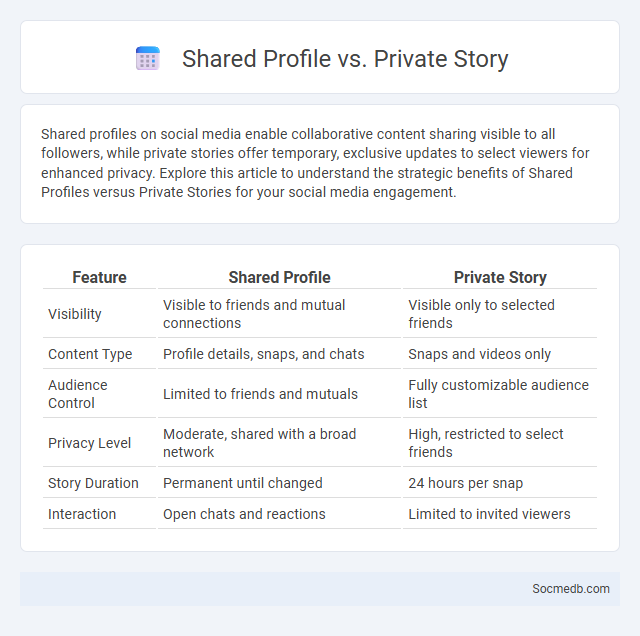 Shared Profile vs. Private Story

Shared profiles on social media enable collaborative content sharing visible to all followers, while private stories offer temporary, exclusive updates to select viewers for enhanced privacy. Explore this article to understand the strategic benefits of Shared Profiles versus Private Stories for your social media engagement.

| Feature | Shared Profile | Private Story |
|---|---|---|
| Visibility | Visible to friends and mutual connections | Visible only to selected friends |
| Content Type | Profile details, snaps, and chats | Snaps and videos only |
| Audience Control | Limited to friends and mutuals | Fully customizable audience list |
| Privacy Level | Moderate, shared with a broad network | High, restricted to select friends |
| Story Duration | Permanent until changed | 24 hours per snap |
| Interaction | Open chats and reactions | Limited to invited viewers |

Socmedb.com