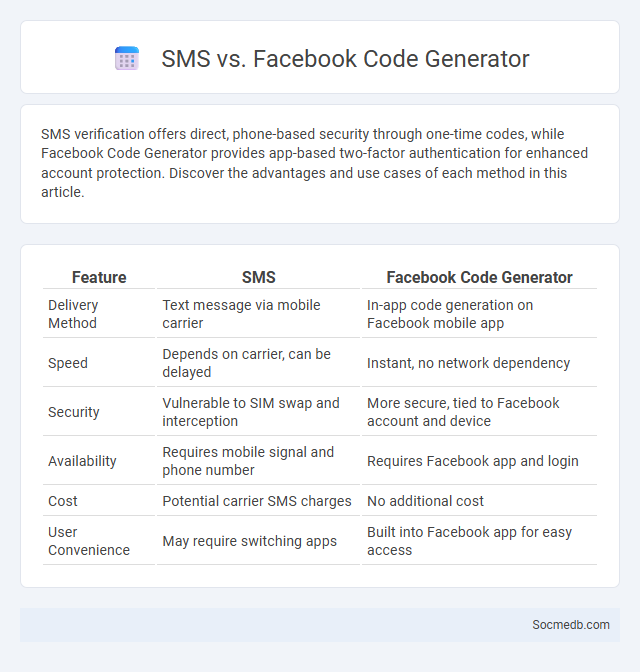 SMS vs. Facebook Code Generator

SMS verification offers direct, phone-based security through one-time codes, while Facebook Code Generator provides app-based two-factor authentication for enhanced account protection. Discover the advantages and use cases of each method in this article.

| Feature | SMS | Facebook Code Generator |
|---|---|---|
| Delivery Method | Text message via mobile carrier | In-app code generation on Facebook mobile app |
| Speed | Depends on carrier, can be delayed | Instant, no network dependency |
| Security | Vulnerable to SIM swap and interception | More secure, tied to Facebook account and device |
| Availability | Requires mobile signal and phone number | Requires Facebook app and login |
| Cost | Potential carrier SMS charges | No additional cost |
| User Convenience | May require switching apps | Built into Facebook app for easy access |

Socmedb.com