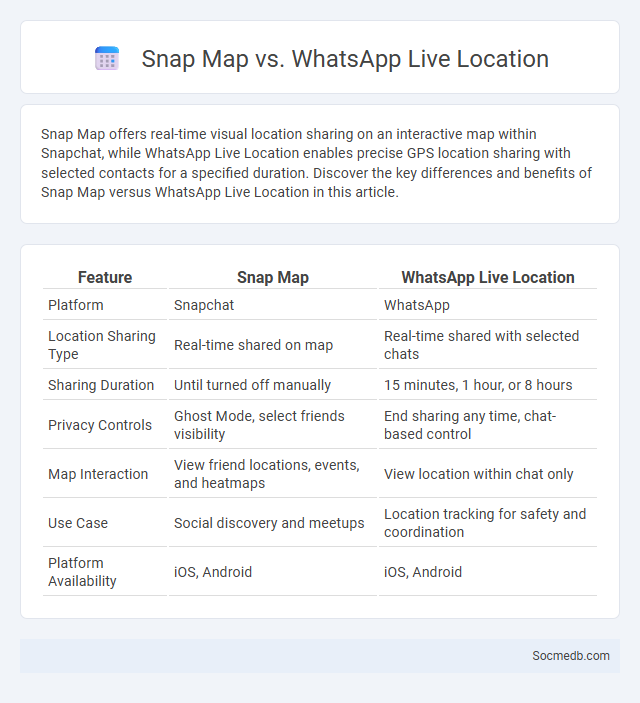 Snap Map vs. WhatsApp Live Location

Snap Map offers real-time visual location sharing on an interactive map within Snapchat, while WhatsApp Live Location enables precise GPS location sharing with selected contacts for a specified duration. Discover the key differences and benefits of Snap Map versus WhatsApp Live Location in this article.

| Feature | Snap Map | WhatsApp Live Location |
|---|---|---|
| Platform | Snapchat | WhatsApp |
| Location Sharing Type | Real-time shared on map | Real-time shared with selected chats |
| Sharing Duration | Until turned off manually | 15 minutes, 1 hour, or 8 hours |
| Privacy Controls | Ghost Mode, select friends visibility | End sharing any time, chat-based control |
| Map Interaction | View friend locations, events, and heatmaps | View location within chat only |
| Use Case | Social discovery and meetups | Location tracking for safety and coordination |
| Platform Availability | iOS, Android | iOS, Android |

Socmedb.com