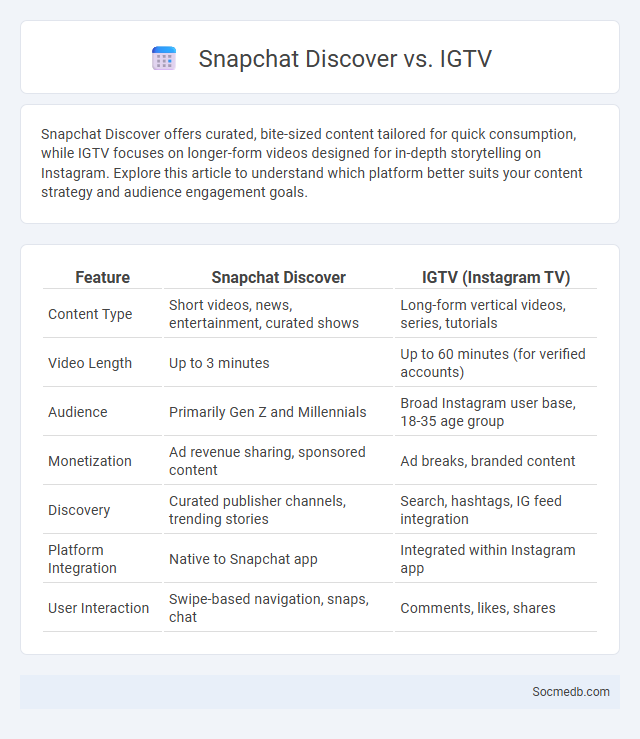 Snapchat Discover vs. IGTV

Snapchat Discover offers curated, bite-sized content tailored for quick consumption, while IGTV focuses on longer-form videos designed for in-depth storytelling on Instagram. Explore this article to understand which platform better suits your content strategy and audience engagement goals.

| Feature | Snapchat Discover | IGTV (Instagram TV) |
|---|---|---|
| Content Type | Short videos, news, entertainment, curated shows | Long-form vertical videos, series, tutorials |
| Video Length | Up to 3 minutes | Up to 60 minutes (for verified accounts) |
| Audience | Primarily Gen Z and Millennials | Broad Instagram user base, 18-35 age group |
| Monetization | Ad revenue sharing, sponsored content | Ad breaks, branded content |
| Discovery | Curated publisher channels, trending stories | Search, hashtags, IG feed integration |
| Platform Integration | Native to Snapchat app | Integrated within Instagram app |
| User Interaction | Swipe-based navigation, snaps, chat | Comments, likes, shares |

Socmedb.com