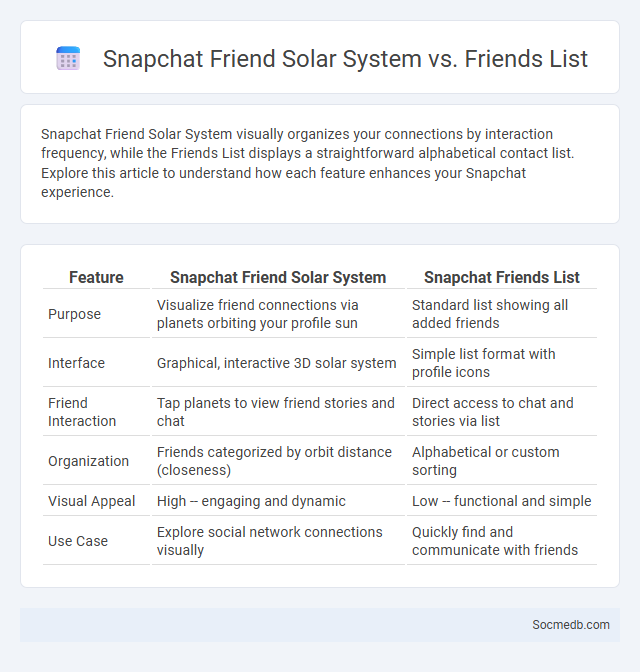 Snapchat Friend Solar System vs. Friends List

Snapchat Friend Solar System visually organizes your connections by interaction frequency, while the Friends List displays a straightforward alphabetical contact list. Explore this article to understand how each feature enhances your Snapchat experience.

| Feature | Snapchat Friend Solar System | Snapchat Friends List |
|---|---|---|
| Purpose | Visualize friend connections via planets orbiting your profile sun | Standard list showing all added friends |
| Interface | Graphical, interactive 3D solar system | Simple list format with profile icons |
| Friend Interaction | Tap planets to view friend stories and chat | Direct access to chat and stories via list |
| Organization | Friends categorized by orbit distance (closeness) | Alphabetical or custom sorting |
| Visual Appeal | High -- engaging and dynamic | Low -- functional and simple |
| Use Case | Explore social network connections visually | Quickly find and communicate with friends |

Socmedb.com