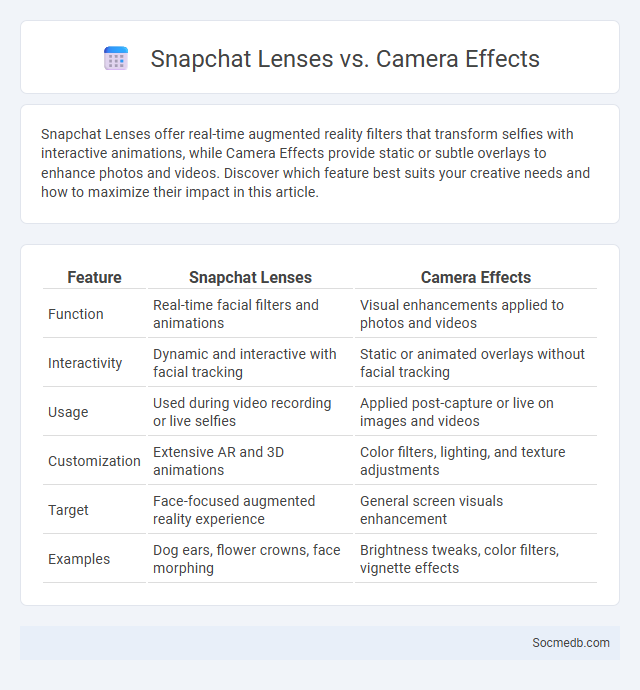 Snapchat Lenses vs. Camera Effects

Snapchat Lenses offer real-time augmented reality filters that transform selfies with interactive animations, while Camera Effects provide static or subtle overlays to enhance photos and videos. Discover which feature best suits your creative needs and how to maximize their impact in this article.

| Feature | Snapchat Lenses | Camera Effects |
|---|---|---|
| Function | Real-time facial filters and animations | Visual enhancements applied to photos and videos |
| Interactivity | Dynamic and interactive with facial tracking | Static or animated overlays without facial tracking |
| Usage | Used during video recording or live selfies | Applied post-capture or live on images and videos |
| Customization | Extensive AR and 3D animations | Color filters, lighting, and texture adjustments |
| Target | Face-focused augmented reality experience | General screen visuals enhancement |
| Examples | Dog ears, flower crowns, face morphing | Brightness tweaks, color filters, vignette effects |

Socmedb.com