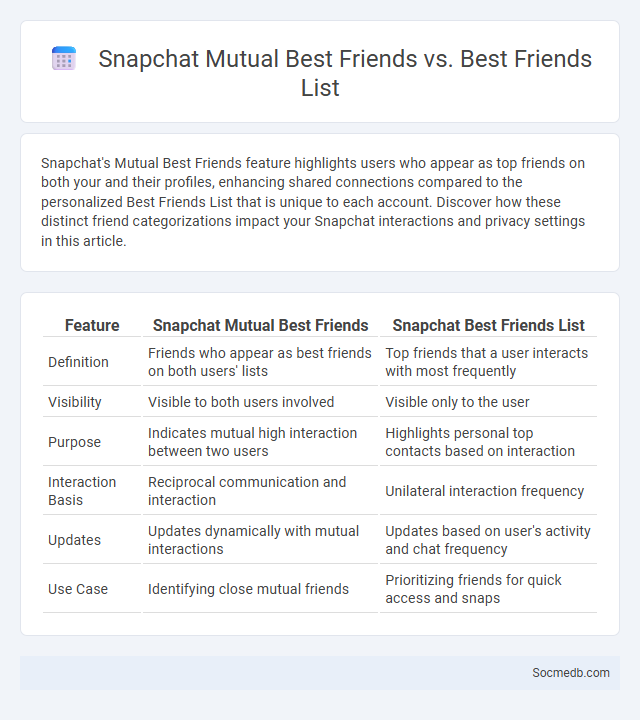 Snapchat Mutual Best Friends vs. Best Friends List

Snapchat's Mutual Best Friends feature highlights users who appear as top friends on both your and their profiles, enhancing shared connections compared to the personalized Best Friends List that is unique to each account. Discover how these distinct friend categorizations impact your Snapchat interactions and privacy settings in this article.

| Feature | Snapchat Mutual Best Friends | Snapchat Best Friends List |
|---|---|---|
| Definition | Friends who appear as best friends on both users' lists | Top friends that a user interacts with most frequently |
| Visibility | Visible to both users involved | Visible only to the user |
| Purpose | Indicates mutual high interaction between two users | Highlights personal top contacts based on interaction |
| Interaction Basis | Reciprocal communication and interaction | Unilateral interaction frequency |
| Updates | Updates dynamically with mutual interactions | Updates based on user's activity and chat frequency |
| Use Case | Identifying close mutual friends | Prioritizing friends for quick access and snaps |

Socmedb.com