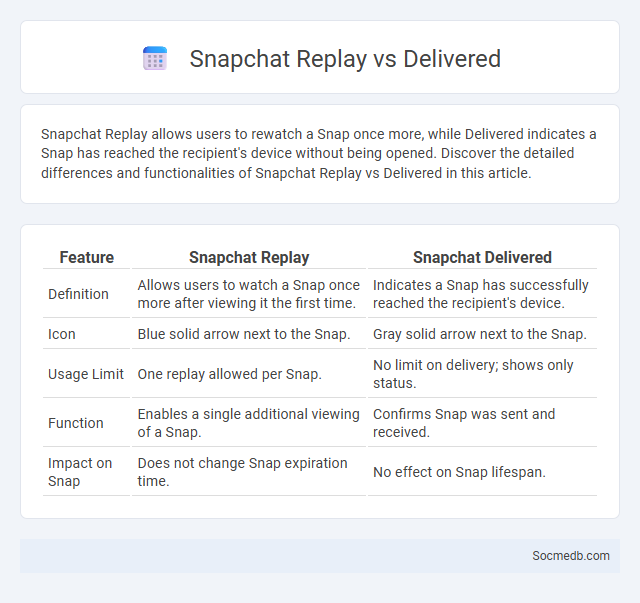 Snapchat Replay vs Delivered

Snapchat Replay allows users to rewatch a Snap once more, while Delivered indicates a Snap has reached the recipient's device without being opened. Discover the detailed differences and functionalities of Snapchat Replay vs Delivered in this article.

| Feature | Snapchat Replay | Snapchat Delivered |
|---|---|---|
| Definition | Allows users to watch a Snap once more after viewing it the first time. | Indicates a Snap has successfully reached the recipient's device. |
| Icon | Blue solid arrow next to the Snap. | Gray solid arrow next to the Snap. |
| Usage Limit | One replay allowed per Snap. | No limit on delivery; shows only status. |
| Function | Enables a single additional viewing of a Snap. | Confirms Snap was sent and received. |
| Impact on Snap | Does not change Snap expiration time. | No effect on Snap lifespan. |

Socmedb.com