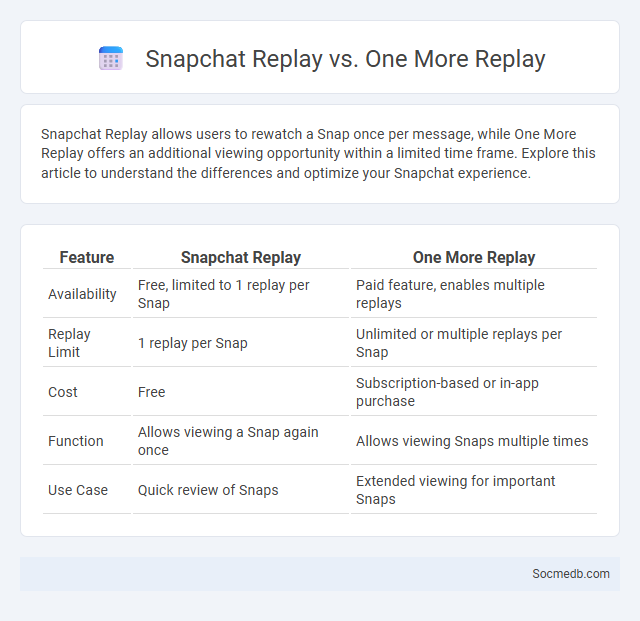 Snapchat Replay vs. One More Replay

Snapchat Replay allows users to rewatch a Snap once per message, while One More Replay offers an additional viewing opportunity within a limited time frame. Explore this article to understand the differences and optimize your Snapchat experience.

| Feature | Snapchat Replay | One More Replay |
|---|---|---|
| Availability | Free, limited to 1 replay per Snap | Paid feature, enables multiple replays |
| Replay Limit | 1 replay per Snap | Unlimited or multiple replays per Snap |
| Cost | Free | Subscription-based or in-app purchase |
| Function | Allows viewing a Snap again once | Allows viewing Snaps multiple times |
| Use Case | Quick review of Snaps | Extended viewing for important Snaps |

Socmedb.com