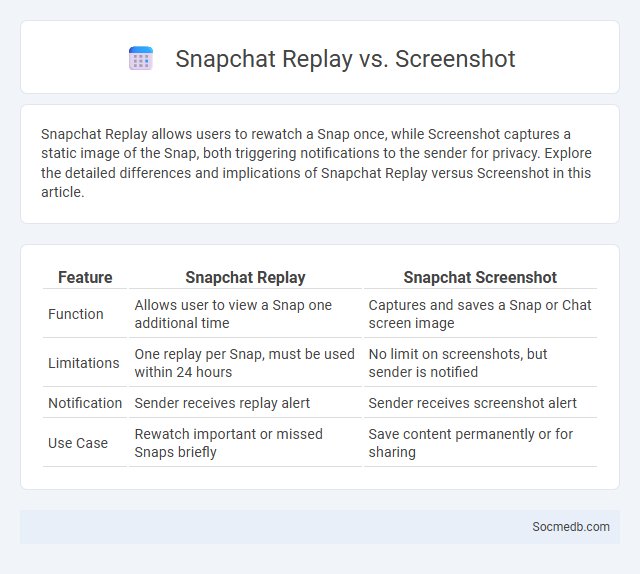 Snapchat Replay vs. Screenshot

Snapchat Replay allows users to rewatch a Snap once, while Screenshot captures a static image of the Snap, both triggering notifications to the sender for privacy. Explore the detailed differences and implications of Snapchat Replay versus Screenshot in this article.

| Feature | Snapchat Replay | Snapchat Screenshot |
|---|---|---|
| Function | Allows user to view a Snap one additional time | Captures and saves a Snap or Chat screen image |
| Limitations | One replay per Snap, must be used within 24 hours | No limit on screenshots, but sender is notified |
| Notification | Sender receives replay alert | Sender receives screenshot alert |
| Use Case | Rewatch important or missed Snaps briefly | Save content permanently or for sharing |

Socmedb.com