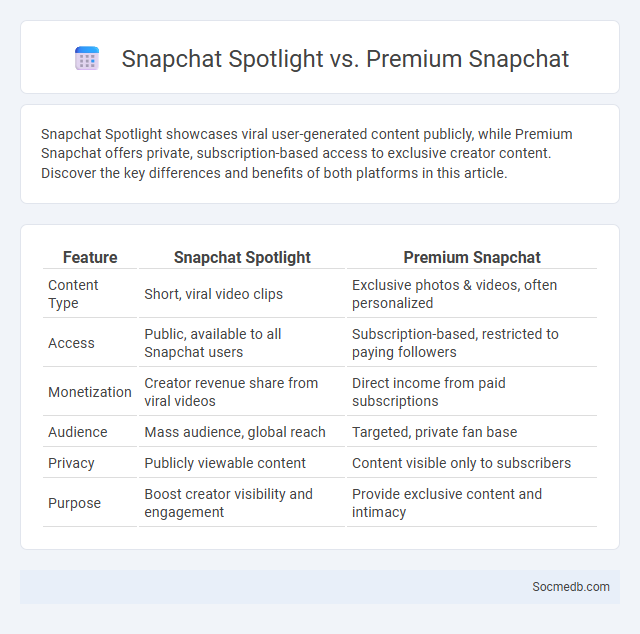 Snapchat Spotlight vs. Premium Snapchat

Snapchat Spotlight showcases viral user-generated content publicly, while Premium Snapchat offers private, subscription-based access to exclusive creator content. Discover the key differences and benefits of both platforms in this article.

| Feature | Snapchat Spotlight | Premium Snapchat |
|---|---|---|
| Content Type | Short, viral video clips | Exclusive photos & videos, often personalized |
| Access | Public, available to all Snapchat users | Subscription-based, restricted to paying followers |
| Monetization | Creator revenue share from viral videos | Direct income from paid subscriptions |
| Audience | Mass audience, global reach | Targeted, private fan base |
| Privacy | Publicly viewable content | Content visible only to subscribers |
| Purpose | Boost creator visibility and engagement | Provide exclusive content and intimacy |

Socmedb.com