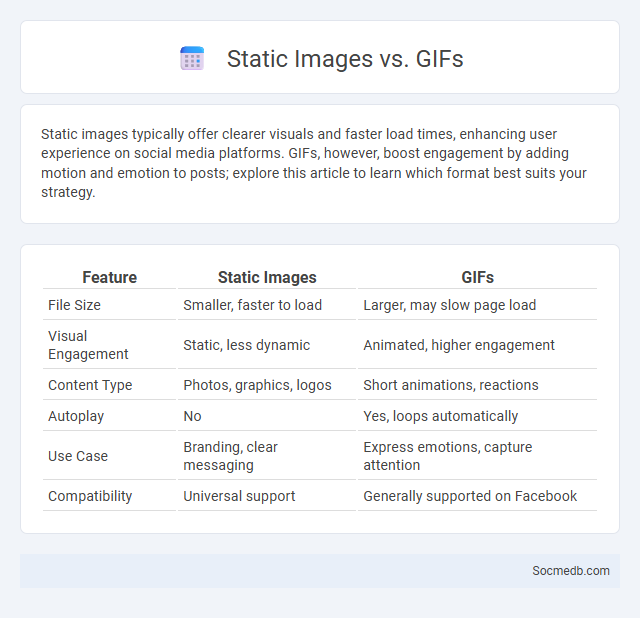 Static Images vs. GIFs

Static images typically offer clearer visuals and faster load times, enhancing user experience on social media platforms. GIFs, however, boost engagement by adding motion and emotion to posts; explore this article to learn which format best suits your strategy.

| Feature | Static Images | GIFs |
|---|---|---|
| File Size | Smaller, faster to load | Larger, may slow page load |
| Visual Engagement | Static, less dynamic | Animated, higher engagement |
| Content Type | Photos, graphics, logos | Short animations, reactions |
| Autoplay | No | Yes, loops automatically |
| Use Case | Branding, clear messaging | Express emotions, capture attention |
| Compatibility | Universal support | Generally supported on Facebook |

Socmedb.com