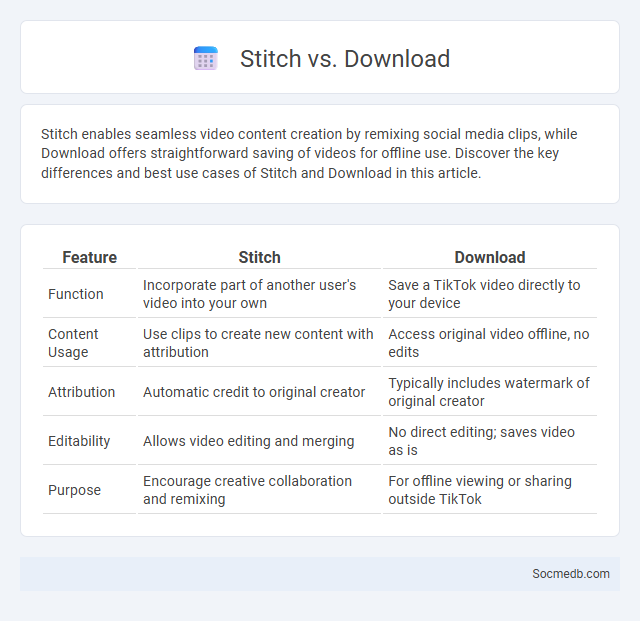 Stitch vs. Download

Stitch enables seamless video content creation by remixing social media clips, while Download offers straightforward saving of videos for offline use. Discover the key differences and best use cases of Stitch and Download in this article.

| Feature | Stitch | Download |
|---|---|---|
| Function | Incorporate part of another user's video into your own | Save a TikTok video directly to your device |
| Content Usage | Use clips to create new content with attribution | Access original video offline, no edits |
| Attribution | Automatic credit to original creator | Typically includes watermark of original creator |
| Editability | Allows video editing and merging | No direct editing; saves video as is |
| Purpose | Encourage creative collaboration and remixing | For offline viewing or sharing outside TikTok |

Socmedb.com