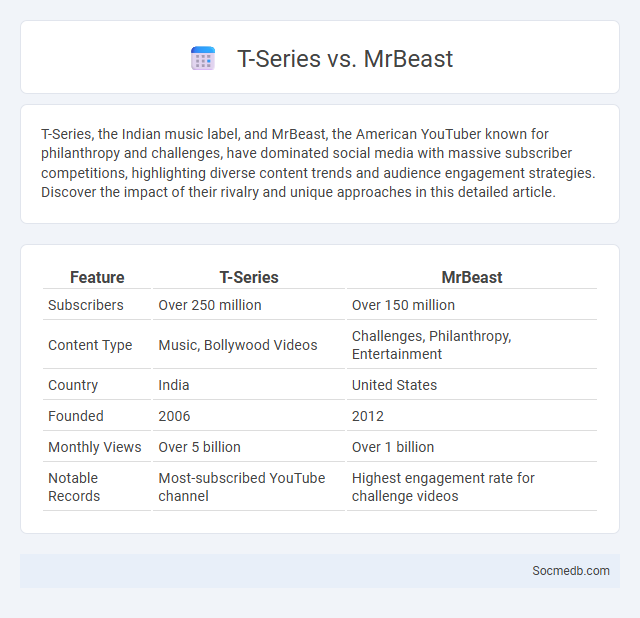 T-Series vs. MrBeast

T-Series, the Indian music label, and MrBeast, the American YouTuber known for philanthropy and challenges, have dominated social media with massive subscriber competitions, highlighting diverse content trends and audience engagement strategies. Discover the impact of their rivalry and unique approaches in this detailed article.

| Feature | T-Series | MrBeast |
|---|---|---|
| Subscribers | Over 250 million | Over 150 million |
| Content Type | Music, Bollywood Videos | Challenges, Philanthropy, Entertainment |
| Country | India | United States |
| Founded | 2006 | 2012 |
| Monthly Views | Over 5 billion | Over 1 billion |
| Notable Records | Most-subscribed YouTube channel | Highest engagement rate for challenge videos |

Socmedb.com