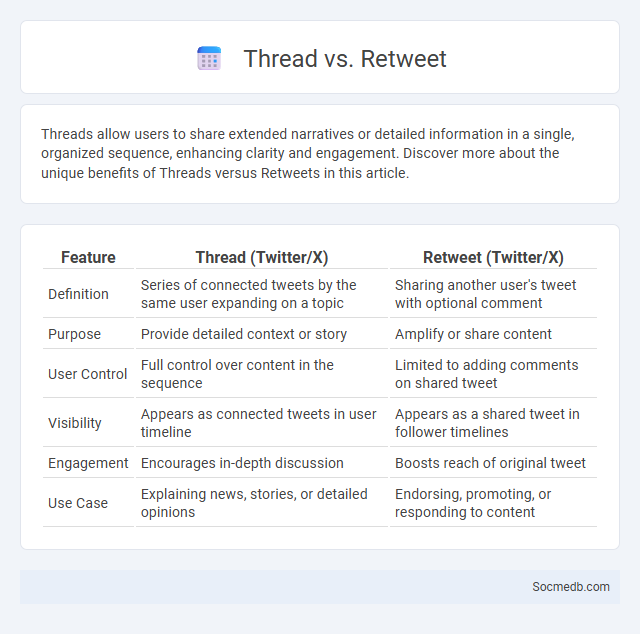 Thread vs. Retweet

Threads allow users to share extended narratives or detailed information in a single, organized sequence, enhancing clarity and engagement. Discover more about the unique benefits of Threads versus Retweets in this article.

| Feature | Thread (Twitter/X) | Retweet (Twitter/X) |
|---|---|---|
| Definition | Series of connected tweets by the same user expanding on a topic | Sharing another user's tweet with optional comment |
| Purpose | Provide detailed context or story | Amplify or share content |
| User Control | Full control over content in the sequence | Limited to adding comments on shared tweet |
| Visibility | Appears as connected tweets in user timeline | Appears as a shared tweet in follower timelines |
| Engagement | Encourages in-depth discussion | Boosts reach of original tweet |
| Use Case | Explaining news, stories, or detailed opinions | Endorsing, promoting, or responding to content |

Socmedb.com