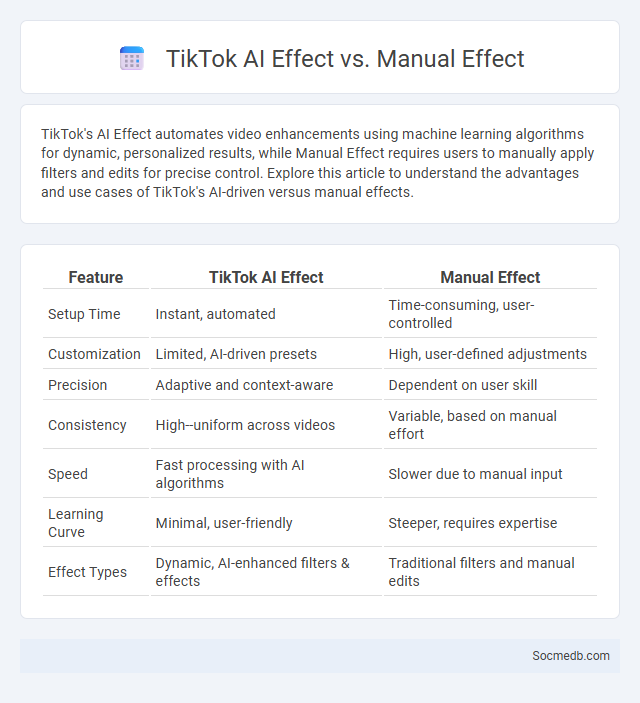 TikTok AI Effect vs. Manual Effect

TikTok's AI Effect automates video enhancements using machine learning algorithms for dynamic, personalized results, while Manual Effect requires users to manually apply filters and edits for precise control. Explore this article to understand the advantages and use cases of TikTok's AI-driven versus manual effects.

| Feature | TikTok AI Effect | Manual Effect |
|---|---|---|
| Setup Time | Instant, automated | Time-consuming, user-controlled |
| Customization | Limited, AI-driven presets | High, user-defined adjustments |
| Precision | Adaptive and context-aware | Dependent on user skill |
| Consistency | High--uniform across videos | Variable, based on manual effort |
| Speed | Fast processing with AI algorithms | Slower due to manual input |
| Learning Curve | Minimal, user-friendly | Steeper, requires expertise |
| Effect Types | Dynamic, AI-enhanced filters & effects | Traditional filters and manual edits |

Socmedb.com