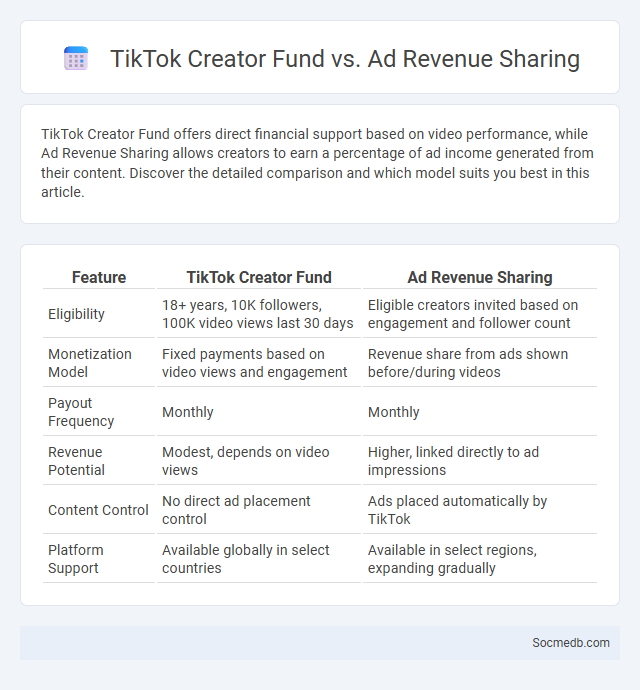 TikTok Creator Fund vs. Ad Revenue Sharing

TikTok Creator Fund offers direct financial support based on video performance, while Ad Revenue Sharing allows creators to earn a percentage of ad income generated from their content. Discover the detailed comparison and which model suits you best in this article.

| Feature | TikTok Creator Fund | Ad Revenue Sharing |
|---|---|---|
| Eligibility | 18+ years, 10K followers, 100K video views last 30 days | Eligible creators invited based on engagement and follower count |
| Monetization Model | Fixed payments based on video views and engagement | Revenue share from ads shown before/during videos |
| Payout Frequency | Monthly | Monthly |
| Revenue Potential | Modest, depends on video views | Higher, linked directly to ad impressions |
| Content Control | No direct ad placement control | Ads placed automatically by TikTok |
| Platform Support | Available globally in select countries | Available in select regions, expanding gradually |

Socmedb.com