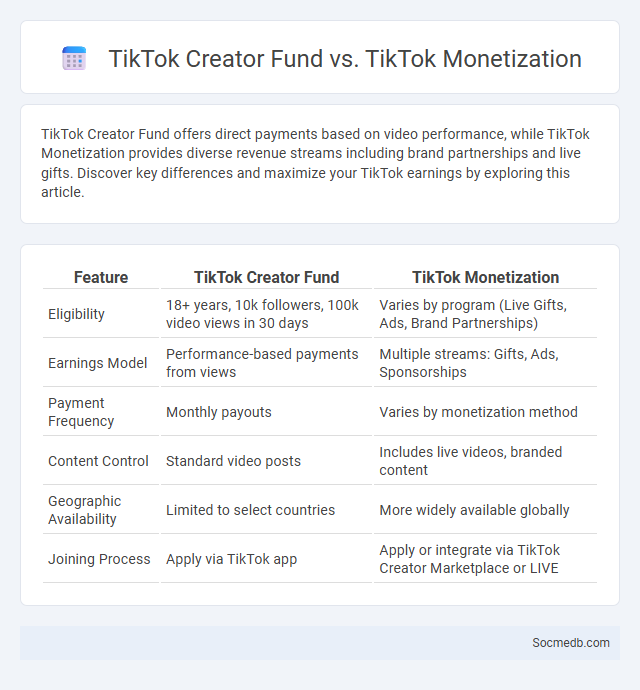 TikTok Creator Fund vs. TikTok Monetization

TikTok Creator Fund offers direct payments based on video performance, while TikTok Monetization provides diverse revenue streams including brand partnerships and live gifts. Discover key differences and maximize your TikTok earnings by exploring this article.

| Feature | TikTok Creator Fund | TikTok Monetization |
|---|---|---|
| Eligibility | 18+ years, 10k followers, 100k video views in 30 days | Varies by program (Live Gifts, Ads, Brand Partnerships) |
| Earnings Model | Performance-based payments from views | Multiple streams: Gifts, Ads, Sponsorships |
| Payment Frequency | Monthly payouts | Varies by monetization method |
| Content Control | Standard video posts | Includes live videos, branded content |
| Geographic Availability | Limited to select countries | More widely available globally |
| Joining Process | Apply via TikTok app | Apply or integrate via TikTok Creator Marketplace or LIVE |

Socmedb.com