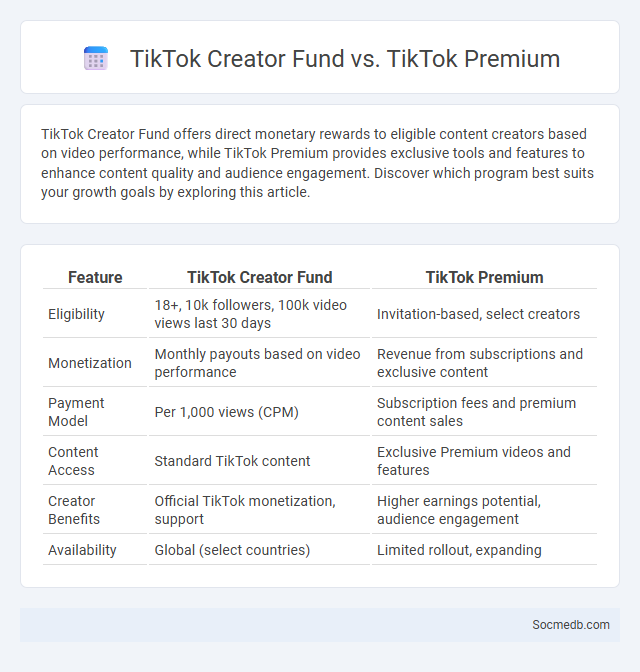 TikTok Creator Fund vs. TikTok Premium

TikTok Creator Fund offers direct monetary rewards to eligible content creators based on video performance, while TikTok Premium provides exclusive tools and features to enhance content quality and audience engagement. Discover which program best suits your growth goals by exploring this article.

| Feature | TikTok Creator Fund | TikTok Premium |
|---|---|---|
| Eligibility | 18+, 10k followers, 100k video views last 30 days | Invitation-based, select creators |
| Monetization | Monthly payouts based on video performance | Revenue from subscriptions and exclusive content |
| Payment Model | Per 1,000 views (CPM) | Subscription fees and premium content sales |
| Content Access | Standard TikTok content | Exclusive Premium videos and features |
| Creator Benefits | Official TikTok monetization, support | Higher earnings potential, audience engagement |
| Availability | Global (select countries) | Limited rollout, expanding |

Socmedb.com