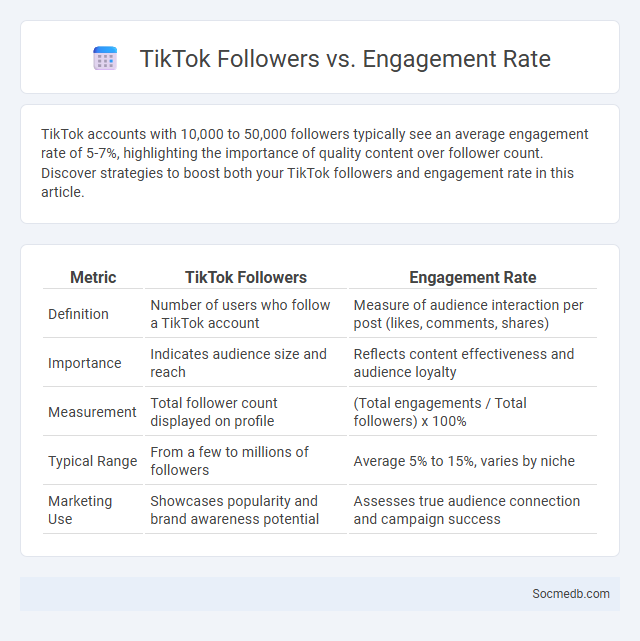 TikTok Followers vs. Engagement Rate

TikTok accounts with 10,000 to 50,000 followers typically see an average engagement rate of 5-7%, highlighting the importance of quality content over follower count. Discover strategies to boost both your TikTok followers and engagement rate in this article.

| Metric | TikTok Followers | Engagement Rate |
|---|---|---|
| Definition | Number of users who follow a TikTok account | Measure of audience interaction per post (likes, comments, shares) |
| Importance | Indicates audience size and reach | Reflects content effectiveness and audience loyalty |
| Measurement | Total follower count displayed on profile | (Total engagements / Total followers) x 100% |
| Typical Range | From a few to millions of followers | Average 5% to 15%, varies by niche |
| Marketing Use | Showcases popularity and brand awareness potential | Assesses true audience connection and campaign success |

Socmedb.com