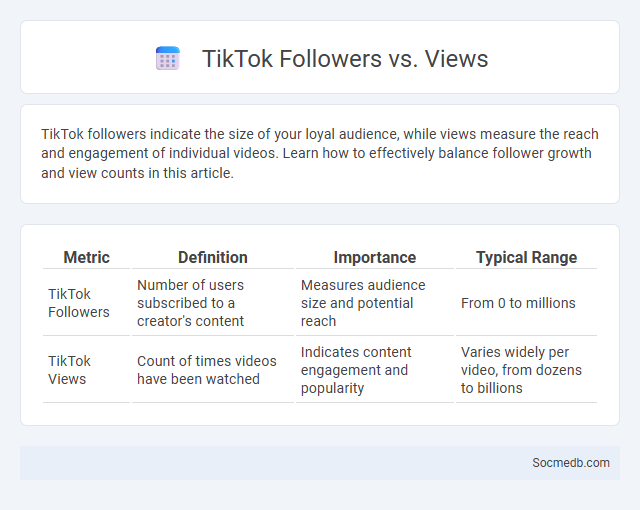 TikTok Followers vs. Views

TikTok followers indicate the size of your loyal audience, while views measure the reach and engagement of individual videos. Learn how to effectively balance follower growth and view counts in this article.

| Metric | Definition | Importance | Typical Range |
|---|---|---|---|
| TikTok Followers | Number of users subscribed to a creator's content | Measures audience size and potential reach | From 0 to millions |
| TikTok Views | Count of times videos have been watched | Indicates content engagement and popularity | Varies widely per video, from dozens to billions |

Socmedb.com