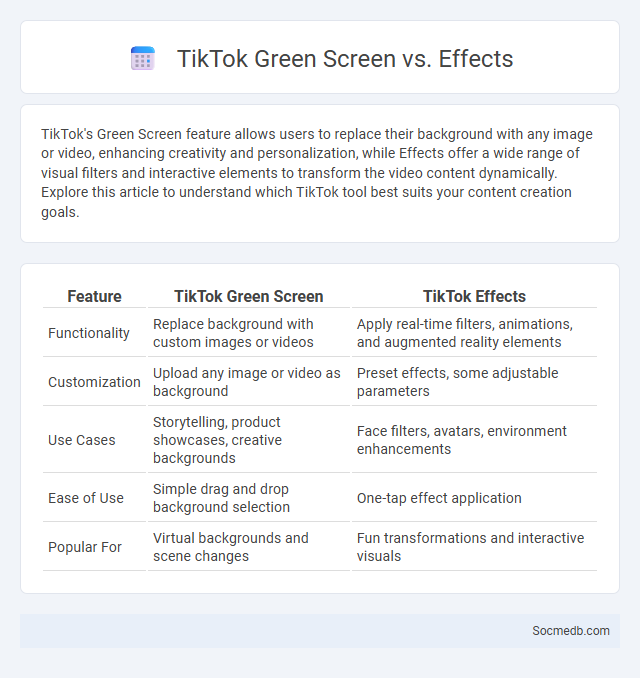 TikTok Green Screen vs. Effects

TikTok's Green Screen feature allows users to replace their background with any image or video, enhancing creativity and personalization, while Effects offer a wide range of visual filters and interactive elements to transform the video content dynamically. Explore this article to understand which TikTok tool best suits your content creation goals.

| Feature | TikTok Green Screen | TikTok Effects |
|---|---|---|
| Functionality | Replace background with custom images or videos | Apply real-time filters, animations, and augmented reality elements |
| Customization | Upload any image or video as background | Preset effects, some adjustable parameters |
| Use Cases | Storytelling, product showcases, creative backgrounds | Face filters, avatars, environment enhancements |
| Ease of Use | Simple drag and drop background selection | One-tap effect application |
| Popular For | Virtual backgrounds and scene changes | Fun transformations and interactive visuals |

Socmedb.com