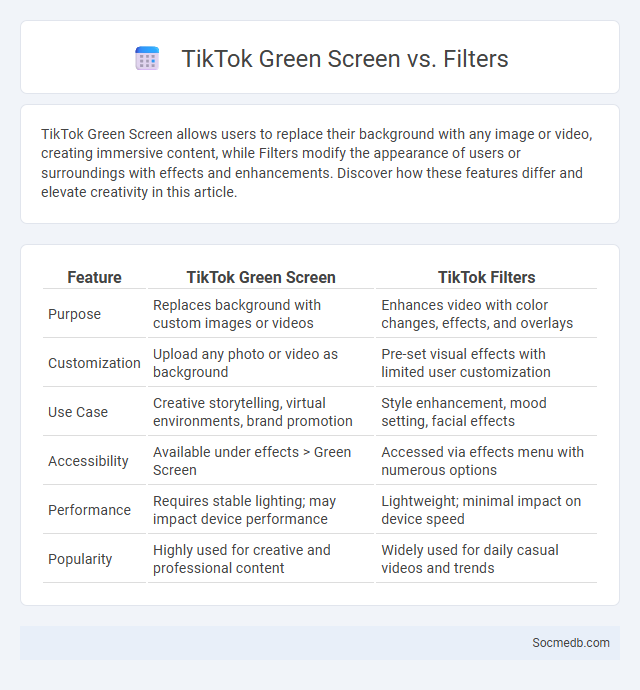 TikTok Green Screen vs. Filters

TikTok Green Screen allows users to replace their background with any image or video, creating immersive content, while Filters modify the appearance of users or surroundings with effects and enhancements. Discover how these features differ and elevate creativity in this article.

| Feature | TikTok Green Screen | TikTok Filters |
|---|---|---|
| Purpose | Replaces background with custom images or videos | Enhances video with color changes, effects, and overlays |
| Customization | Upload any photo or video as background | Pre-set visual effects with limited user customization |
| Use Case | Creative storytelling, virtual environments, brand promotion | Style enhancement, mood setting, facial effects |
| Accessibility | Available under effects > Green Screen | Accessed via effects menu with numerous options |
| Performance | Requires stable lighting; may impact device performance | Lightweight; minimal impact on device speed |
| Popularity | Highly used for creative and professional content | Widely used for daily casual videos and trends |

Socmedb.com