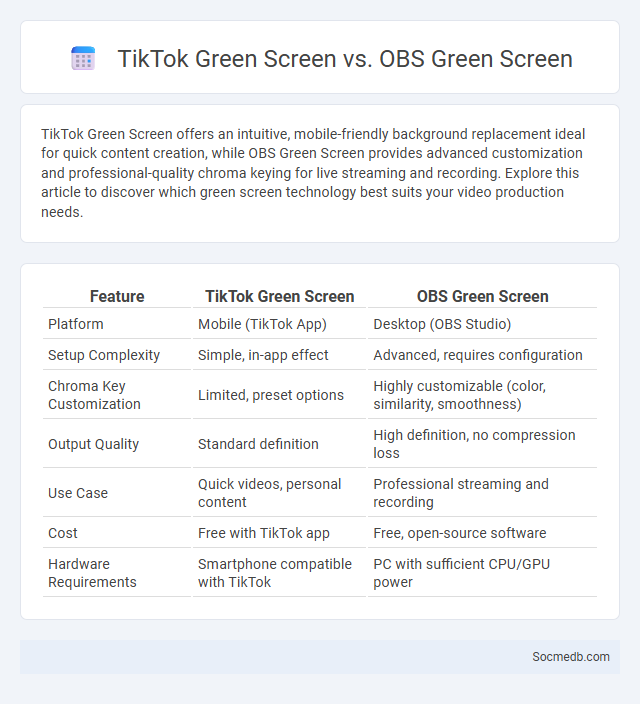 TikTok Green Screen vs. OBS Green Screen

TikTok Green Screen offers an intuitive, mobile-friendly background replacement ideal for quick content creation, while OBS Green Screen provides advanced customization and professional-quality chroma keying for live streaming and recording. Explore this article to discover which green screen technology best suits your video production needs.

| Feature | TikTok Green Screen | OBS Green Screen |
|---|---|---|
| Platform | Mobile (TikTok App) | Desktop (OBS Studio) |
| Setup Complexity | Simple, in-app effect | Advanced, requires configuration |
| Chroma Key Customization | Limited, preset options | Highly customizable (color, similarity, smoothness) |
| Output Quality | Standard definition | High definition, no compression loss |
| Use Case | Quick videos, personal content | Professional streaming and recording |
| Cost | Free with TikTok app | Free, open-source software |
| Hardware Requirements | Smartphone compatible with TikTok | PC with sufficient CPU/GPU power |

Socmedb.com