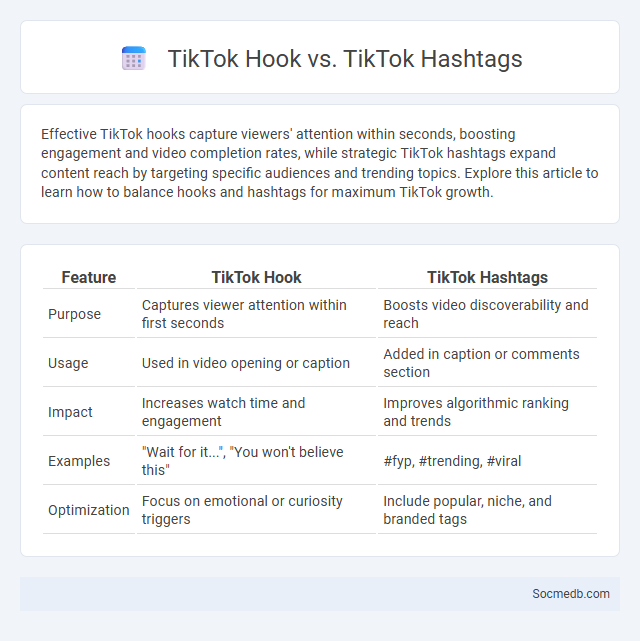 TikTok Hook vs. TikTok Hashtags

Effective TikTok hooks capture viewers' attention within seconds, boosting engagement and video completion rates, while strategic TikTok hashtags expand content reach by targeting specific audiences and trending topics. Explore this article to learn how to balance hooks and hashtags for maximum TikTok growth.

| Feature | TikTok Hook | TikTok Hashtags |
|---|---|---|
| Purpose | Captures viewer attention within first seconds | Boosts video discoverability and reach |
| Usage | Used in video opening or caption | Added in caption or comments section |
| Impact | Increases watch time and engagement | Improves algorithmic ranking and trends |
| Examples | "Wait for it...", "You won't believe this" | #fyp, #trending, #viral |
| Optimization | Focus on emotional or curiosity triggers | Include popular, niche, and branded tags |

Socmedb.com