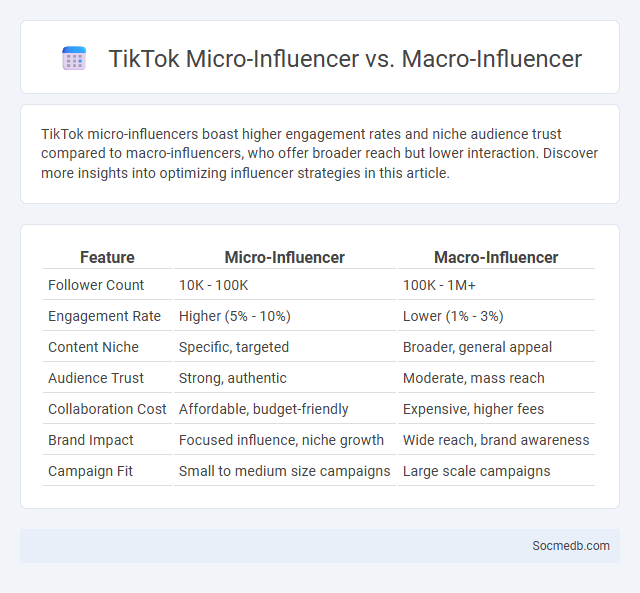 TikTok Micro-Influencer vs. Macro-Influencer

TikTok micro-influencers boast higher engagement rates and niche audience trust compared to macro-influencers, who offer broader reach but lower interaction. Discover more insights into optimizing influencer strategies in this article.

| Feature | Micro-Influencer | Macro-Influencer |
|---|---|---|
| Follower Count | 10K - 100K | 100K - 1M+ |
| Engagement Rate | Higher (5% - 10%) | Lower (1% - 3%) |
| Content Niche | Specific, targeted | Broader, general appeal |
| Audience Trust | Strong, authentic | Moderate, mass reach |
| Collaboration Cost | Affordable, budget-friendly | Expensive, higher fees |
| Brand Impact | Focused influence, niche growth | Wide reach, brand awareness |
| Campaign Fit | Small to medium size campaigns | Large scale campaigns |

Socmedb.com