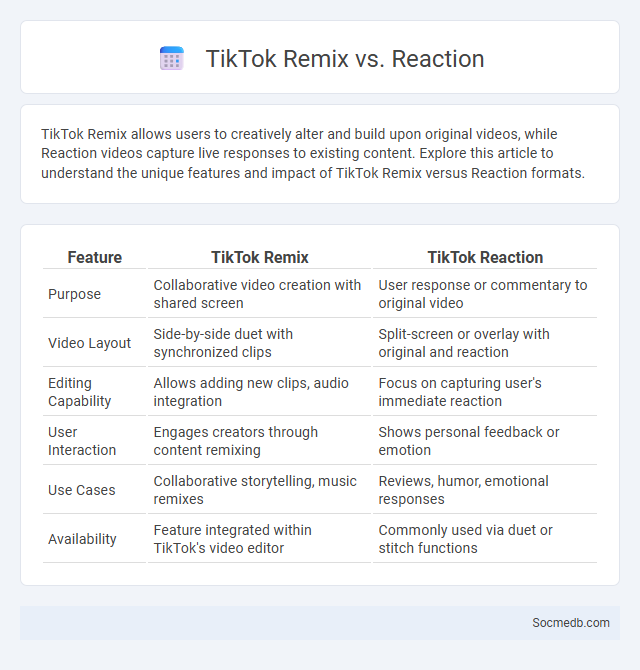 TikTok Remix vs. Reaction

TikTok Remix allows users to creatively alter and build upon original videos, while Reaction videos capture live responses to existing content. Explore this article to understand the unique features and impact of TikTok Remix versus Reaction formats.

| Feature | TikTok Remix | TikTok Reaction |
|---|---|---|
| Purpose | Collaborative video creation with shared screen | User response or commentary to original video |
| Video Layout | Side-by-side duet with synchronized clips | Split-screen or overlay with original and reaction |
| Editing Capability | Allows adding new clips, audio integration | Focus on capturing user's immediate reaction |
| User Interaction | Engages creators through content remixing | Shows personal feedback or emotion |
| Use Cases | Collaborative storytelling, music remixes | Reviews, humor, emotional responses |
| Availability | Feature integrated within TikTok's video editor | Commonly used via duet or stitch functions |

Socmedb.com