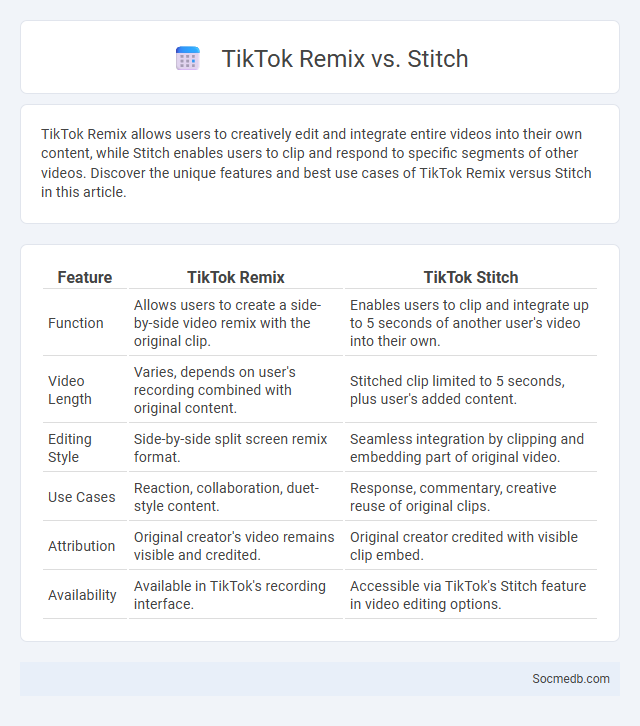 TikTok Remix vs. Stitch

TikTok Remix allows users to creatively edit and integrate entire videos into their own content, while Stitch enables users to clip and respond to specific segments of other videos. Discover the unique features and best use cases of TikTok Remix versus Stitch in this article.

| Feature | TikTok Remix | TikTok Stitch |
|---|---|---|
| Function | Allows users to create a side-by-side video remix with the original clip. | Enables users to clip and integrate up to 5 seconds of another user's video into their own. |
| Video Length | Varies, depends on user's recording combined with original content. | Stitched clip limited to 5 seconds, plus user's added content. |
| Editing Style | Side-by-side split screen remix format. | Seamless integration by clipping and embedding part of original video. |
| Use Cases | Reaction, collaboration, duet-style content. | Response, commentary, creative reuse of original clips. |
| Attribution | Original creator's video remains visible and credited. | Original creator credited with visible clip embed. |
| Availability | Available in TikTok's recording interface. | Accessible via TikTok's Stitch feature in video editing options. |

Socmedb.com