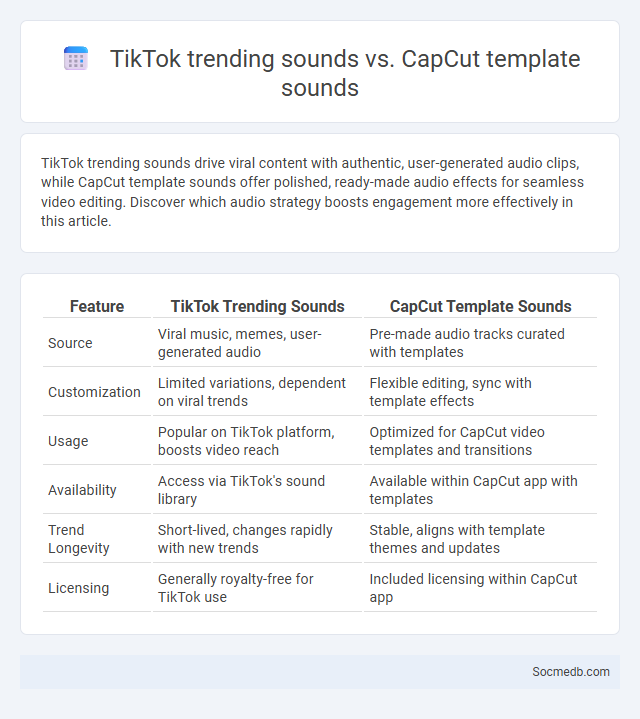 TikTok trending sounds vs. CapCut template sounds

TikTok trending sounds drive viral content with authentic, user-generated audio clips, while CapCut template sounds offer polished, ready-made audio effects for seamless video editing. Discover which audio strategy boosts engagement more effectively in this article.

| Feature | TikTok Trending Sounds | CapCut Template Sounds |
|---|---|---|
| Source | Viral music, memes, user-generated audio | Pre-made audio tracks curated with templates |
| Customization | Limited variations, dependent on viral trends | Flexible editing, sync with template effects |
| Usage | Popular on TikTok platform, boosts video reach | Optimized for CapCut video templates and transitions |
| Availability | Access via TikTok's sound library | Available within CapCut app with templates |
| Trend Longevity | Short-lived, changes rapidly with new trends | Stable, aligns with template themes and updates |
| Licensing | Generally royalty-free for TikTok use | Included licensing within CapCut app |

Socmedb.com