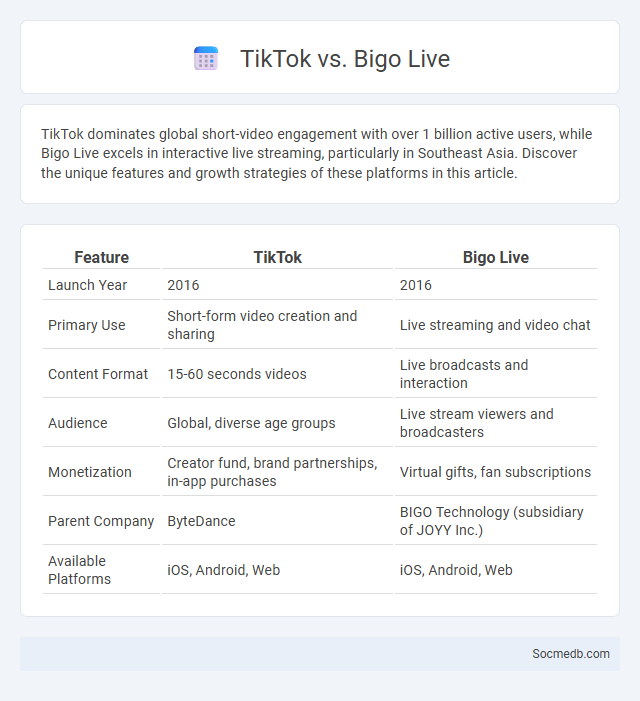 TikTok vs. Bigo Live

TikTok dominates global short-video engagement with over 1 billion active users, while Bigo Live excels in interactive live streaming, particularly in Southeast Asia. Discover the unique features and growth strategies of these platforms in this article.

| Feature | TikTok | Bigo Live |
|---|---|---|
| Launch Year | 2016 | 2016 |
| Primary Use | Short-form video creation and sharing | Live streaming and video chat |
| Content Format | 15-60 seconds videos | Live broadcasts and interaction |
| Audience | Global, diverse age groups | Live stream viewers and broadcasters |
| Monetization | Creator fund, brand partnerships, in-app purchases | Virtual gifts, fan subscriptions |
| Parent Company | ByteDance | BIGO Technology (subsidiary of JOYY Inc.) |
| Available Platforms | iOS, Android, Web | iOS, Android, Web |

Socmedb.com