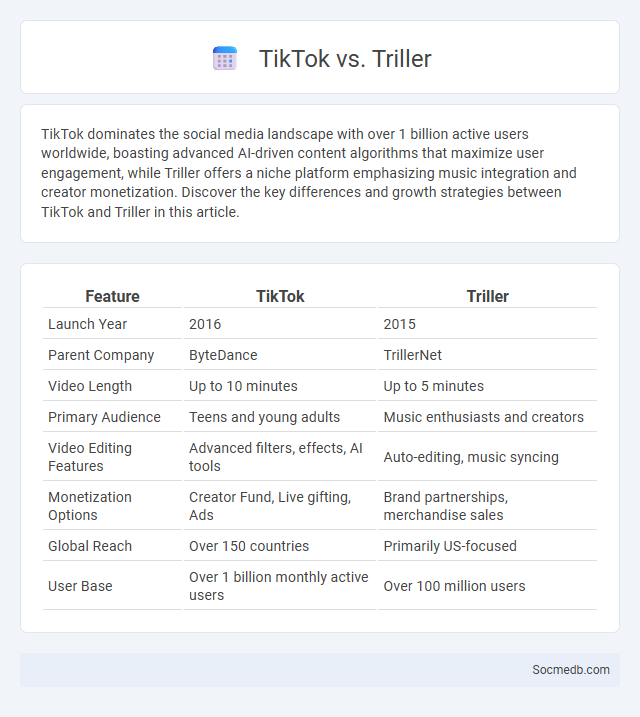 TikTok vs. Triller

TikTok dominates the social media landscape with over 1 billion active users worldwide, boasting advanced AI-driven content algorithms that maximize user engagement, while Triller offers a niche platform emphasizing music integration and creator monetization. Discover the key differences and growth strategies between TikTok and Triller in this article.

| Feature | TikTok | Triller |
|---|---|---|
| Launch Year | 2016 | 2015 |
| Parent Company | ByteDance | TrillerNet |
| Video Length | Up to 10 minutes | Up to 5 minutes |
| Primary Audience | Teens and young adults | Music enthusiasts and creators |
| Video Editing Features | Advanced filters, effects, AI tools | Auto-editing, music syncing |
| Monetization Options | Creator Fund, Live gifting, Ads | Brand partnerships, merchandise sales |
| Global Reach | Over 150 countries | Primarily US-focused |
| User Base | Over 1 billion monthly active users | Over 100 million users |

Socmedb.com