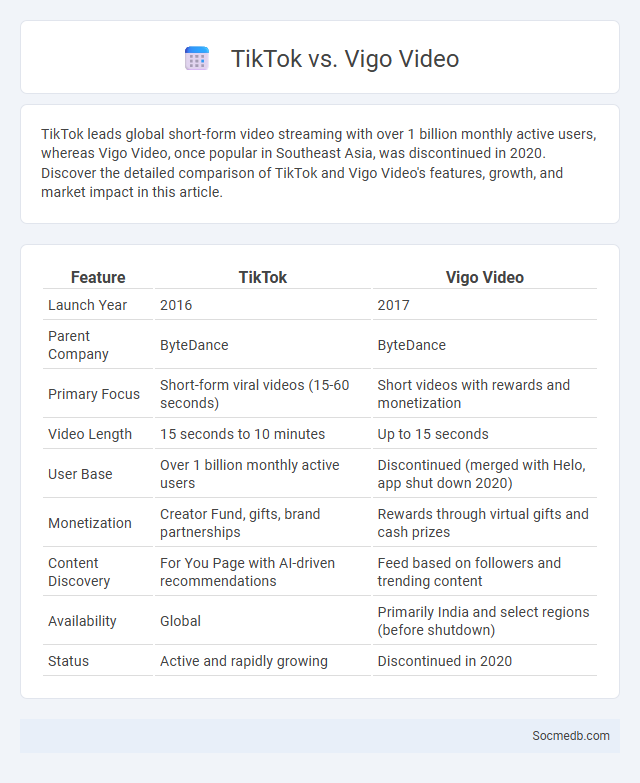 TikTok vs. Vigo Video

TikTok leads global short-form video streaming with over 1 billion monthly active users, whereas Vigo Video, once popular in Southeast Asia, was discontinued in 2020. Discover the detailed comparison of TikTok and Vigo Video's features, growth, and market impact in this article.

| Feature | TikTok | Vigo Video |
|---|---|---|
| Launch Year | 2016 | 2017 |
| Parent Company | ByteDance | ByteDance |
| Primary Focus | Short-form viral videos (15-60 seconds) | Short videos with rewards and monetization |
| Video Length | 15 seconds to 10 minutes | Up to 15 seconds |
| User Base | Over 1 billion monthly active users | Discontinued (merged with Helo, app shut down 2020) |
| Monetization | Creator Fund, gifts, brand partnerships | Rewards through virtual gifts and cash prizes |
| Content Discovery | For You Page with AI-driven recommendations | Feed based on followers and trending content |
| Availability | Global | Primarily India and select regions (before shutdown) |
| Status | Active and rapidly growing | Discontinued in 2020 |

Socmedb.com