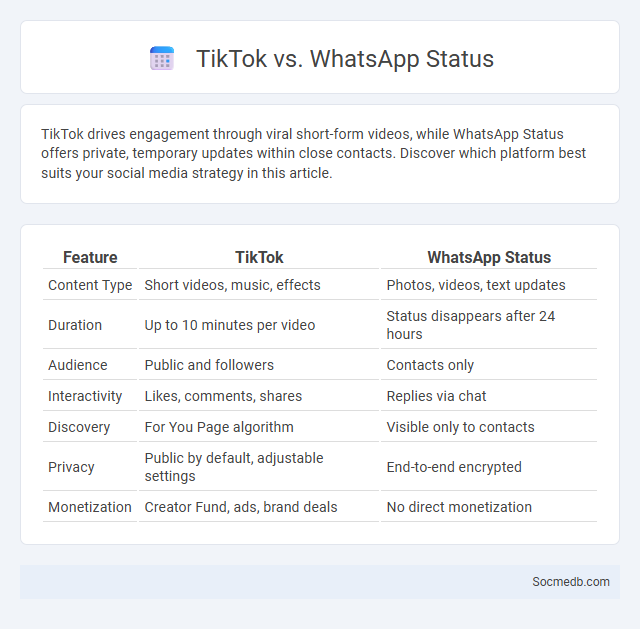 TikTok vs. WhatsApp Status

TikTok drives engagement through viral short-form videos, while WhatsApp Status offers private, temporary updates within close contacts. Discover which platform best suits your social media strategy in this article.

| Feature | TikTok | WhatsApp Status |
|---|---|---|
| Content Type | Short videos, music, effects | Photos, videos, text updates |
| Duration | Up to 10 minutes per video | Status disappears after 24 hours |
| Audience | Public and followers | Contacts only |
| Interactivity | Likes, comments, shares | Replies via chat |
| Discovery | For You Page algorithm | Visible only to contacts |
| Privacy | Public by default, adjustable settings | End-to-end encrypted |
| Monetization | Creator Fund, ads, brand deals | No direct monetization |

Socmedb.com