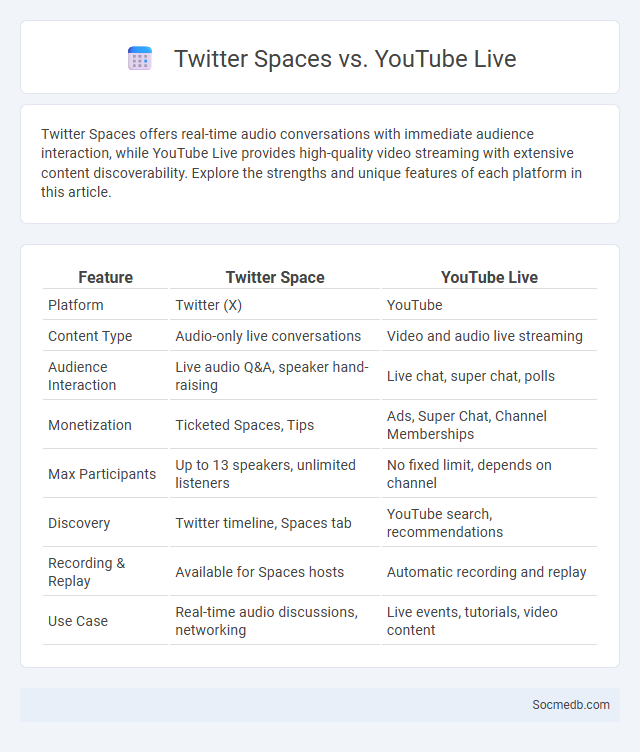 Twitter Spaces vs. YouTube Live

Twitter Spaces offers real-time audio conversations with immediate audience interaction, while YouTube Live provides high-quality video streaming with extensive content discoverability. Explore the strengths and unique features of each platform in this article.

| Feature | Twitter Space | YouTube Live |
|---|---|---|
| Platform | Twitter (X) | YouTube |
| Content Type | Audio-only live conversations | Video and audio live streaming |
| Audience Interaction | Live audio Q&A, speaker hand-raising | Live chat, super chat, polls |
| Monetization | Ticketed Spaces, Tips | Ads, Super Chat, Channel Memberships |
| Max Participants | Up to 13 speakers, unlimited listeners | No fixed limit, depends on channel |
| Discovery | Twitter timeline, Spaces tab | YouTube search, recommendations |
| Recording & Replay | Available for Spaces hosts | Automatic recording and replay |
| Use Case | Real-time audio discussions, networking | Live events, tutorials, video content |

Socmedb.com