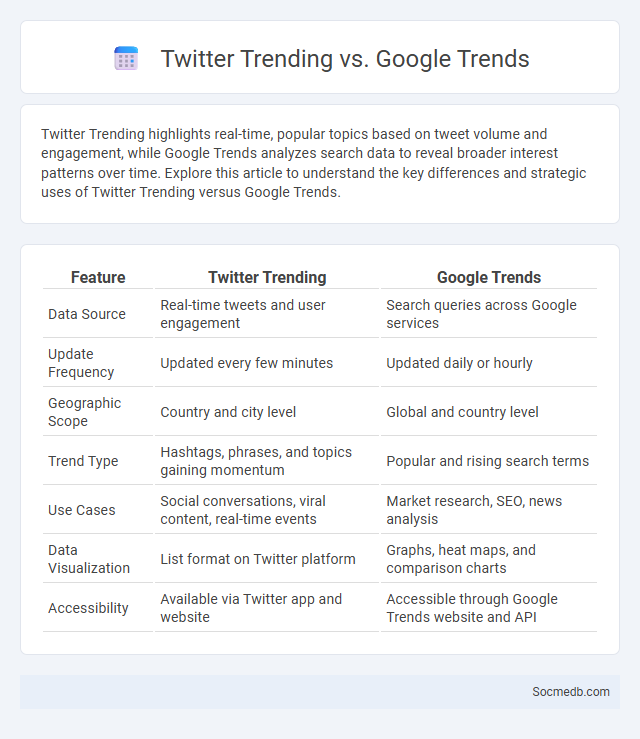 Twitter Trending vs. Google Trends

Twitter Trending highlights real-time, popular topics based on tweet volume and engagement, while Google Trends analyzes search data to reveal broader interest patterns over time. Explore this article to understand the key differences and strategic uses of Twitter Trending versus Google Trends.

| Feature | Twitter Trending | Google Trends |
|---|---|---|
| Data Source | Real-time tweets and user engagement | Search queries across Google services |
| Update Frequency | Updated every few minutes | Updated daily or hourly |
| Geographic Scope | Country and city level | Global and country level |
| Trend Type | Hashtags, phrases, and topics gaining momentum | Popular and rising search terms |
| Use Cases | Social conversations, viral content, real-time events | Market research, SEO, news analysis |
| Data Visualization | List format on Twitter platform | Graphs, heat maps, and comparison charts |
| Accessibility | Available via Twitter app and website | Accessible through Google Trends website and API |

Socmedb.com