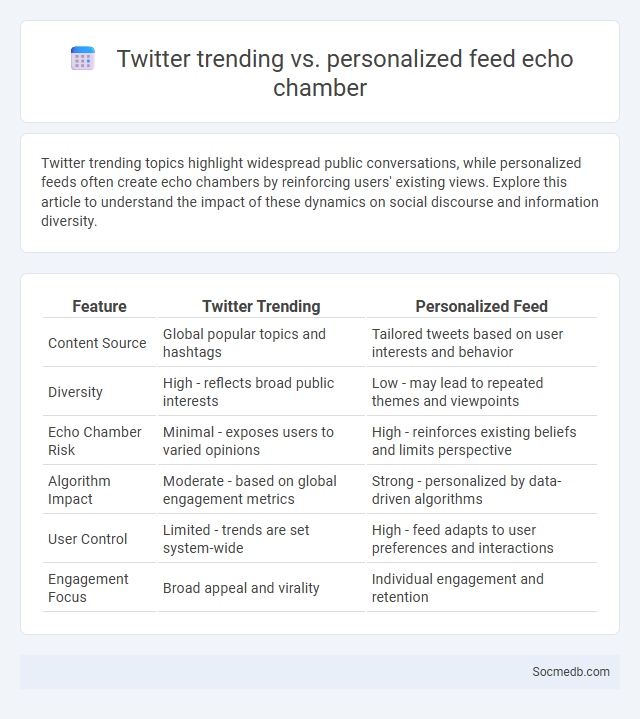 Twitter trending vs. personalized feed echo chamber

Twitter trending topics highlight widespread public conversations, while personalized feeds often create echo chambers by reinforcing users' existing views. Explore this article to understand the impact of these dynamics on social discourse and information diversity.

| Feature | Twitter Trending | Personalized Feed |
|---|---|---|
| Content Source | Global popular topics and hashtags | Tailored tweets based on user interests and behavior |
| Diversity | High - reflects broad public interests | Low - may lead to repeated themes and viewpoints |
| Echo Chamber Risk | Minimal - exposes users to varied opinions | High - reinforces existing beliefs and limits perspective |
| Algorithm Impact | Moderate - based on global engagement metrics | Strong - personalized by data-driven algorithms |
| User Control | Limited - trends are set system-wide | High - feed adapts to user preferences and interactions |
| Engagement Focus | Broad appeal and virality | Individual engagement and retention |

Socmedb.com