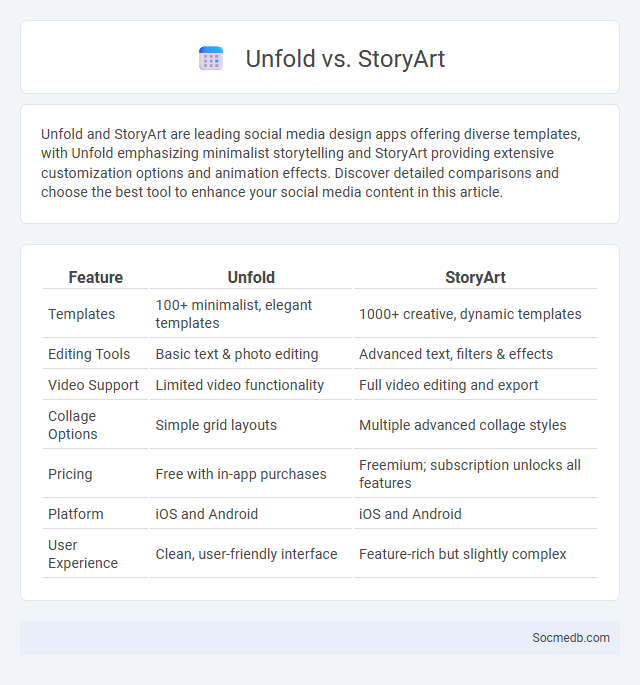 Unfold vs. StoryArt

Unfold and StoryArt are leading social media design apps offering diverse templates, with Unfold emphasizing minimalist storytelling and StoryArt providing extensive customization options and animation effects. Discover detailed comparisons and choose the best tool to enhance your social media content in this article.

| Feature | Unfold | StoryArt |
|---|---|---|
| Templates | 100+ minimalist, elegant templates | 1000+ creative, dynamic templates |
| Editing Tools | Basic text & photo editing | Advanced text, filters & effects |
| Video Support | Limited video functionality | Full video editing and export |
| Collage Options | Simple grid layouts | Multiple advanced collage styles |
| Pricing | Free with in-app purchases | Freemium; subscription unlocks all features |
| Platform | iOS and Android | iOS and Android |
| User Experience | Clean, user-friendly interface | Feature-rich but slightly complex |

Socmedb.com