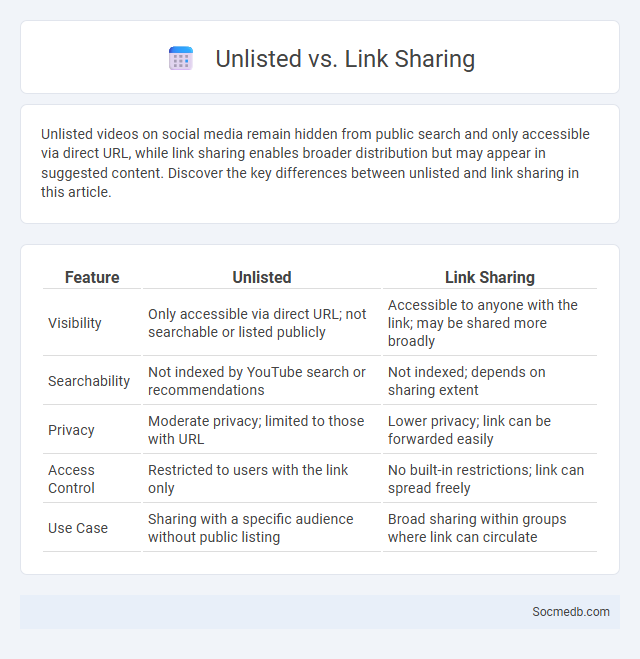 Unlisted vs. Link Sharing

Unlisted videos on social media remain hidden from public search and only accessible via direct URL, while link sharing enables broader distribution but may appear in suggested content. Discover the key differences between unlisted and link sharing in this article.

| Feature | Unlisted | Link Sharing |
|---|---|---|
| Visibility | Only accessible via direct URL; not searchable or listed publicly | Accessible to anyone with the link; may be shared more broadly |
| Searchability | Not indexed by YouTube search or recommendations | Not indexed; depends on sharing extent |
| Privacy | Moderate privacy; limited to those with URL | Lower privacy; link can be forwarded easily |
| Access Control | Restricted to users with the link only | No built-in restrictions; link can spread freely |
| Use Case | Sharing with a specific audience without public listing | Broad sharing within groups where link can circulate |

Socmedb.com