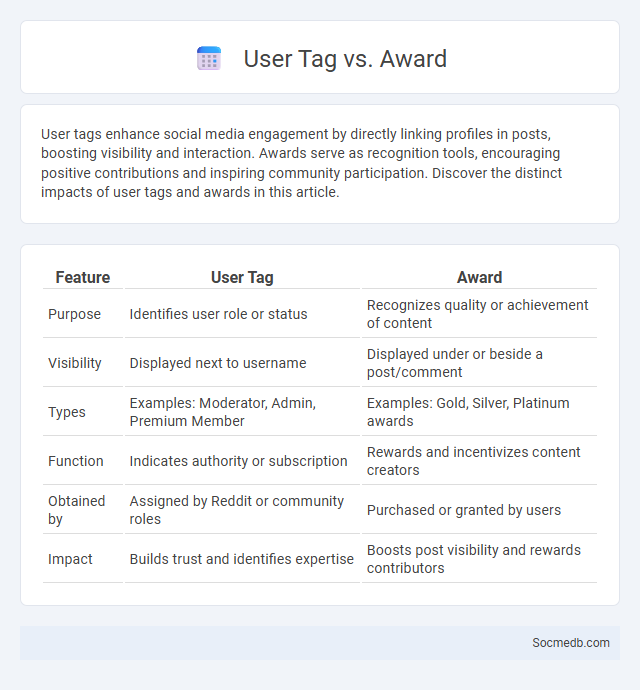 User Tag vs. Award

User tags enhance social media engagement by directly linking profiles in posts, boosting visibility and interaction. Awards serve as recognition tools, encouraging positive contributions and inspiring community participation. Discover the distinct impacts of user tags and awards in this article.

| Feature | User Tag | Award |
|---|---|---|
| Purpose | Identifies user role or status | Recognizes quality or achievement of content |
| Visibility | Displayed next to username | Displayed under or beside a post/comment |
| Types | Examples: Moderator, Admin, Premium Member | Examples: Gold, Silver, Platinum awards |
| Function | Indicates authority or subscription | Rewards and incentivizes content creators |
| Obtained by | Assigned by Reddit or community roles | Purchased or granted by users |
| Impact | Builds trust and identifies expertise | Boosts post visibility and rewards contributors |

Socmedb.com