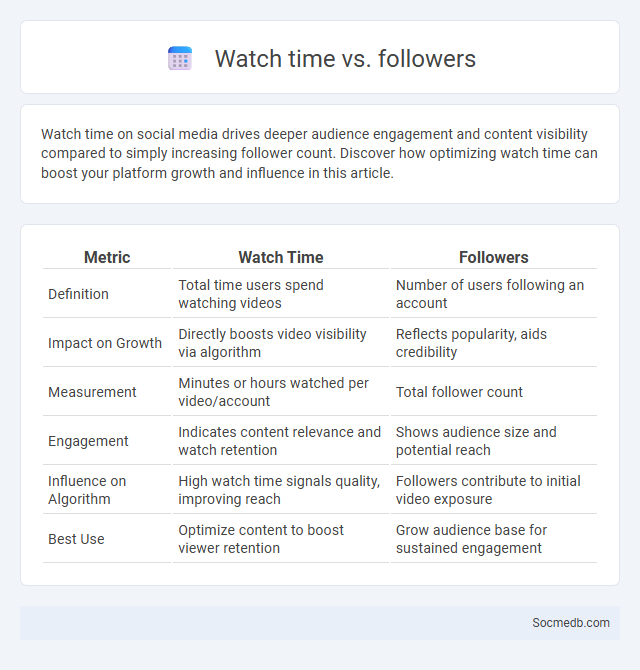 Watch time vs. followers

Watch time on social media drives deeper audience engagement and content visibility compared to simply increasing follower count. Discover how optimizing watch time can boost your platform growth and influence in this article.

| Metric | Watch Time | Followers |
|---|---|---|
| Definition | Total time users spend watching videos | Number of users following an account |
| Impact on Growth | Directly boosts video visibility via algorithm | Reflects popularity, aids credibility |
| Measurement | Minutes or hours watched per video/account | Total follower count |
| Engagement | Indicates content relevance and watch retention | Shows audience size and potential reach |
| Influence on Algorithm | High watch time signals quality, improving reach | Followers contribute to initial video exposure |
| Best Use | Optimize content to boost viewer retention | Grow audience base for sustained engagement |

Socmedb.com