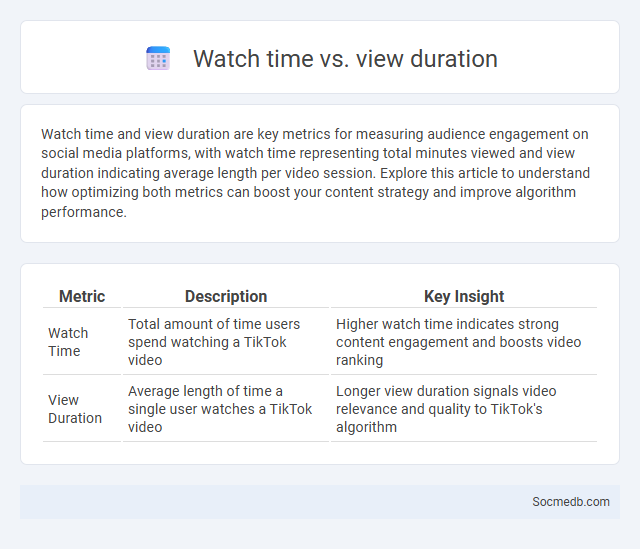 Watch time vs. view duration

Watch time and view duration are key metrics for measuring audience engagement on social media platforms, with watch time representing total minutes viewed and view duration indicating average length per video session. Explore this article to understand how optimizing both metrics can boost your content strategy and improve algorithm performance.

| Metric | Description | Key Insight |
|---|---|---|
| Watch Time | Total amount of time users spend watching a TikTok video | Higher watch time indicates strong content engagement and boosts video ranking |
| View Duration | Average length of time a single user watches a TikTok video | Longer view duration signals video relevance and quality to TikTok's algorithm |

Socmedb.com